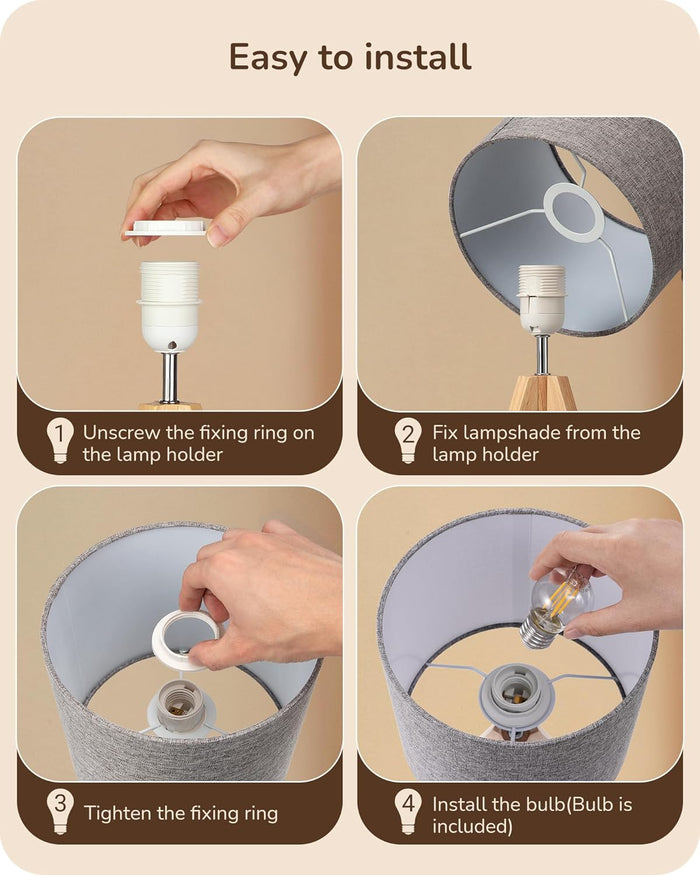 Easy to install

1 Unscrew the fixing ring on the lamp holder

2 Fix lampshade from the lamp holder

3 Tighten the fixing ring

4 Install the bulb(Bulb is included)